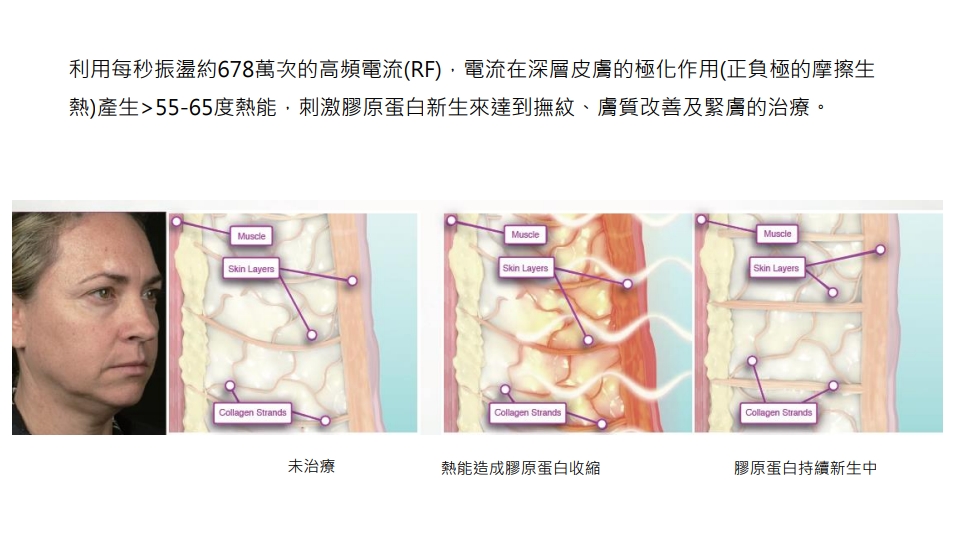 利用每秒振盪約678萬次的高頻電流(RF)，電流在深層皮膚的極化作用(正負極的摩擦生熱)產生>55-65度熱能，刺激膠原蛋白新生來達到撫紋、膚質改善及緊膚的治療。

Muscle

Skin Layers

Collagen Strands

Muscle

Skin Layers

Collagen Strands

Muscle

Skin Layers

Collagen Strands

未治療

熱能造成膠原蛋白收縮

膠原蛋白持續新生中